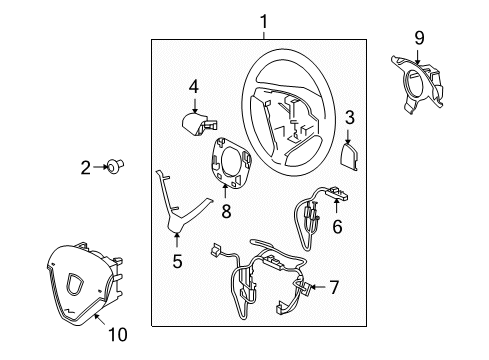 1
9
4
3
2
8
6
5
7
10