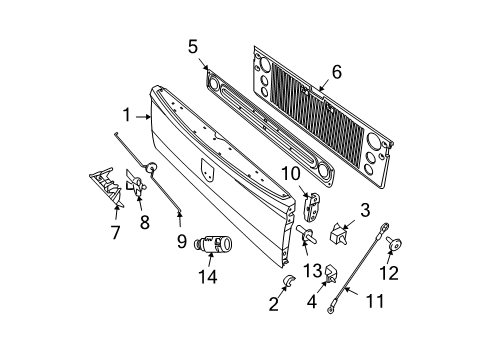 5
6
1
10
3
7
8
9
14
13
12
2
4
11