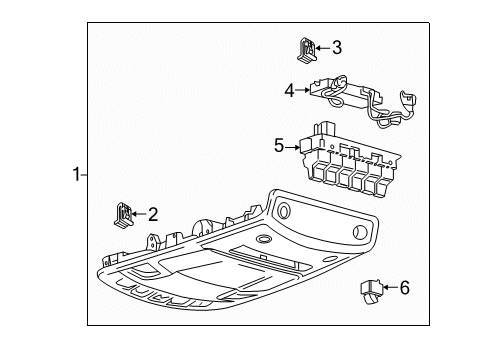 3
4
5
1
2
6