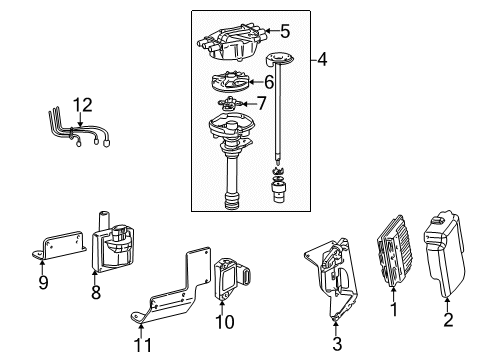 5
4
6
7
12
9
8
11
10
3
1
2