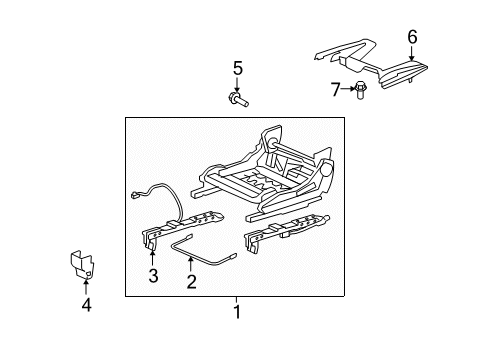 6
5
7
3
2
4
1