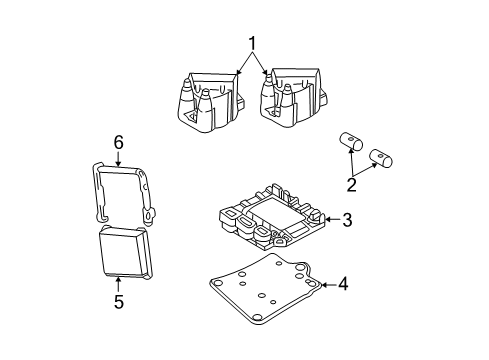 1
6
2
3
4
5