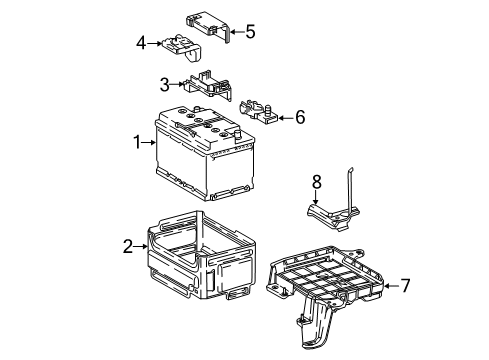 5
4
3
6
1
8
2
7