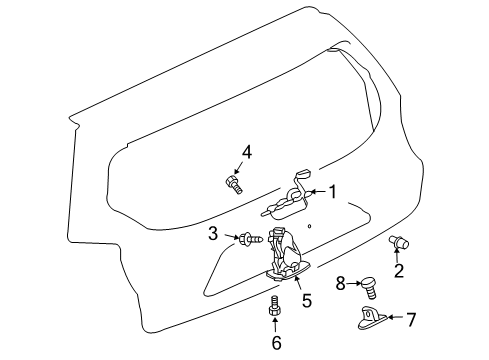 4
1
3
2
8
5
7
6