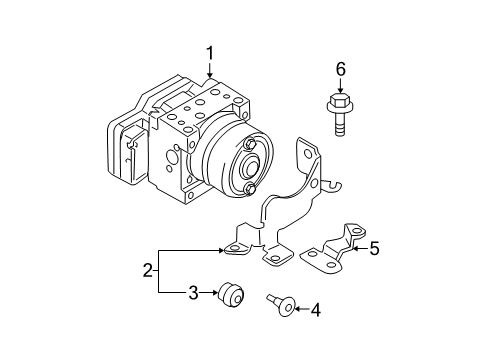 1
6
5
2
3
4