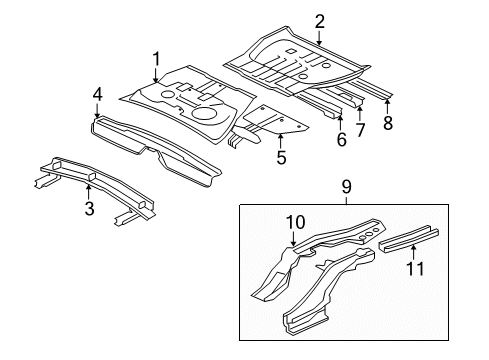 2
1
4
8
7
6
5
3
9
10
11