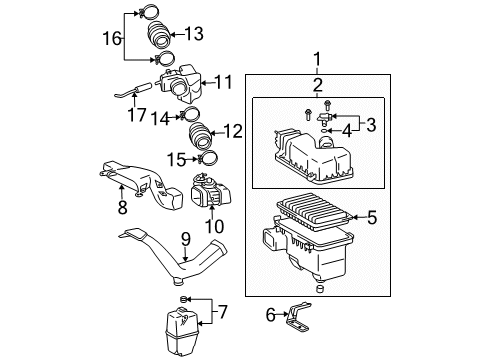 16
13
11
17
14
12
15
8
10
9
7
1
2
3
4
5
6