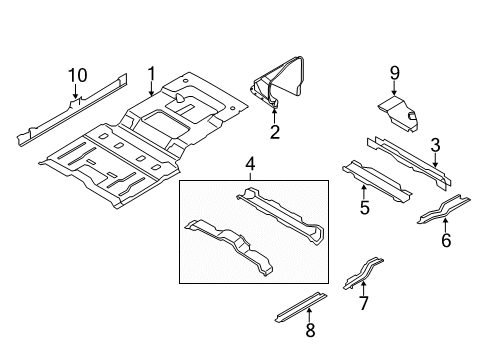 10
1
2
9
3
4
5
6
7
8