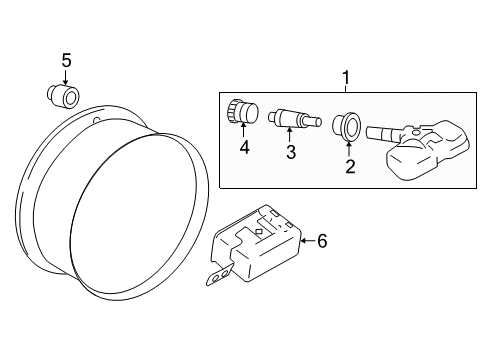 5
1
4
3
2
6