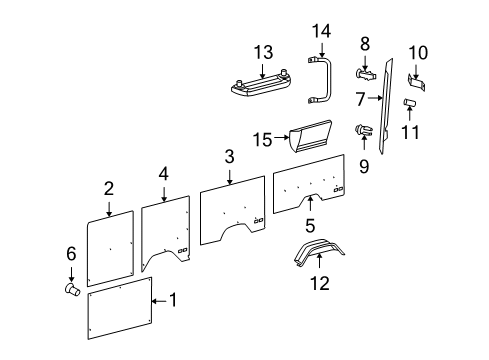 14
13
8
10
7
11
15
9
3
4
2
5
6
12
1