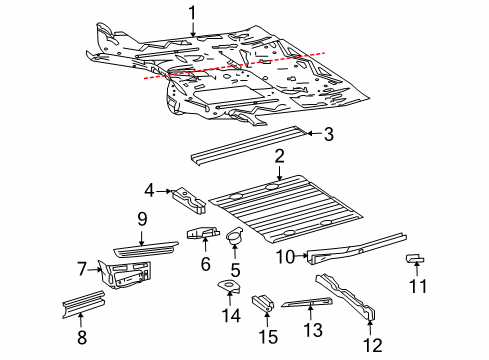 1
3
2
4
9
6
5
10
7
11
14
8
15
13
12