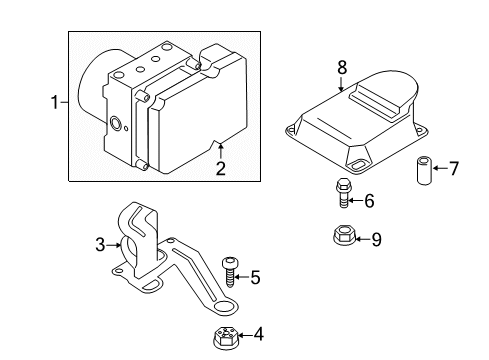 1
2
8
7
6
9
3
5
4