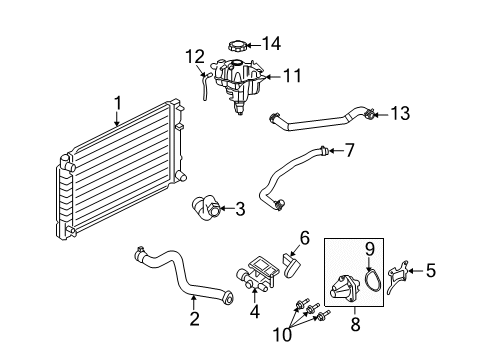 14
12
11
1
13
7
3
6
9
5
2
4
10
8