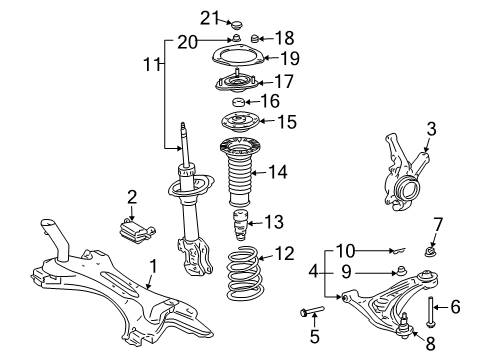 21
20
18
11
19
17
16
15
3
14
2
13
7
12
10
1
4
9
6
5
8