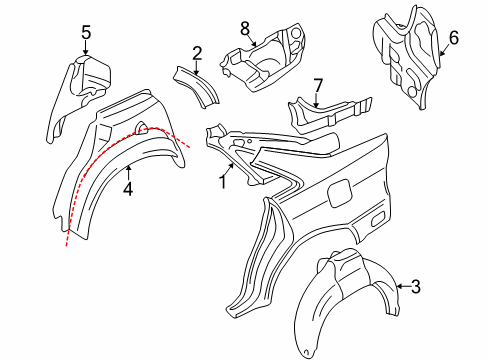 5
2
8
6
7
4
1
3