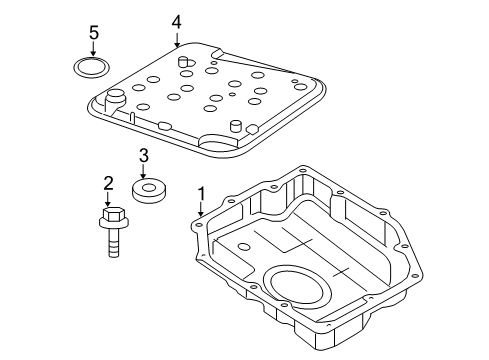 5
4
3
2
1