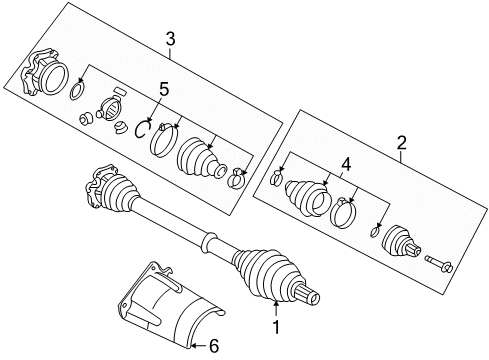 3
5
2
4
1
6