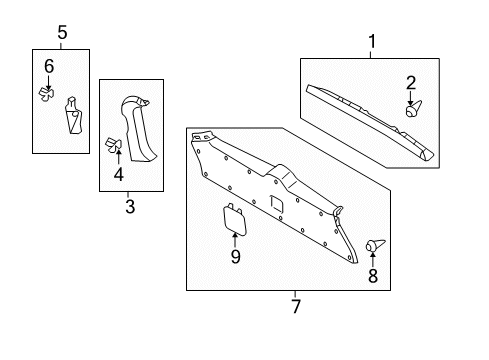 5
6
3
4
1
2
7
9
8