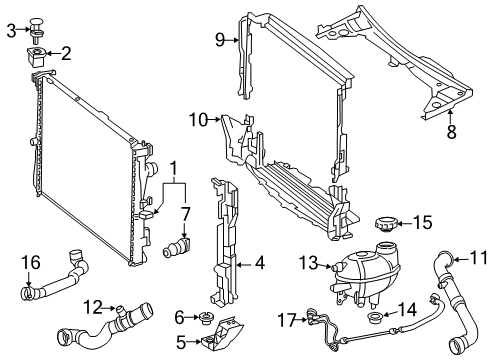 3
2
9
8
10
1
7
15
16
4
13
11
12
6
14
17
5