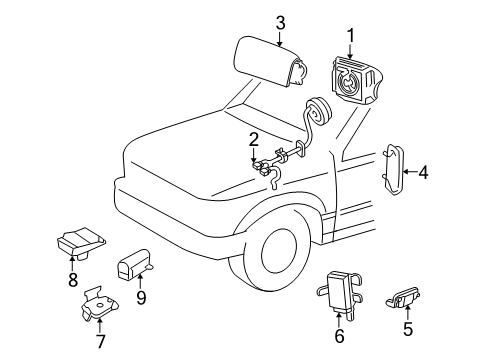 3
1
2
4
8
9
7
6
5