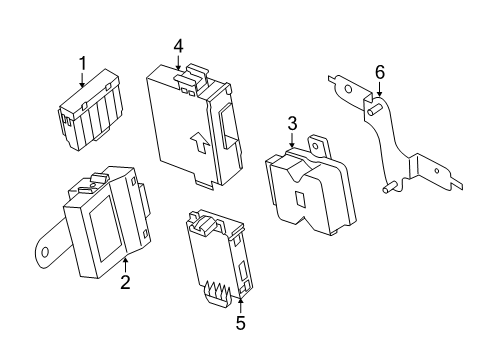 1
4
6
3
2
5