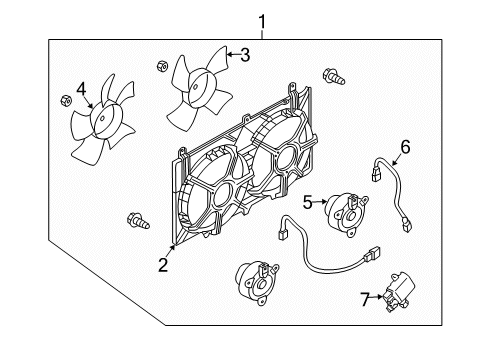 1
3
4
6
5
2
7