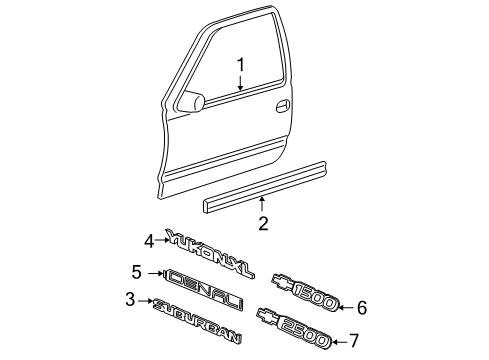 1
2
4
YUKON XL
5
DENALI
3
SUBURBAN
1500
6
2500
7