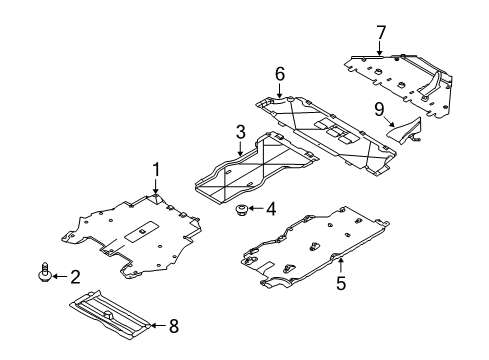 7
6
9
3
1
4
2
5
8