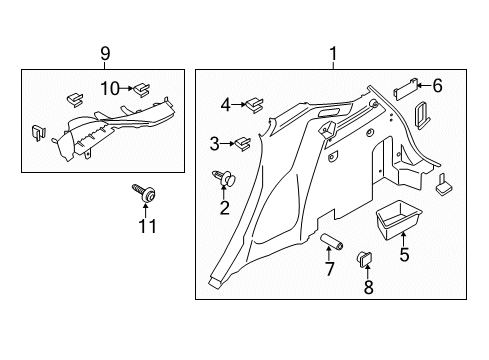 9
10
11
1
6
4
3
2
5
7
8