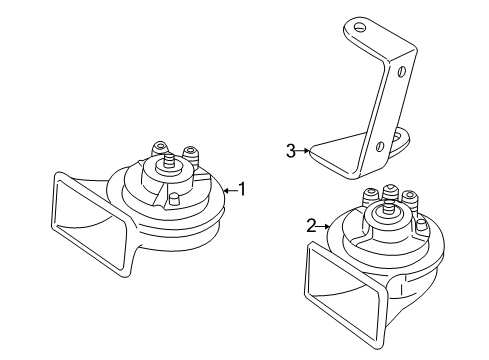 3
1
2