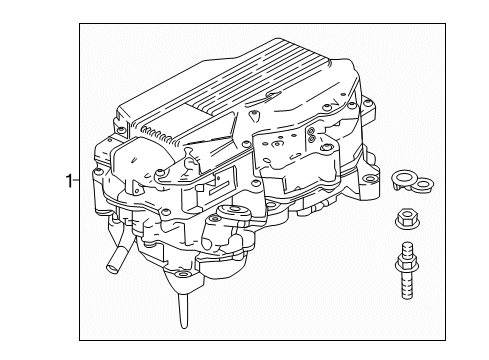 1