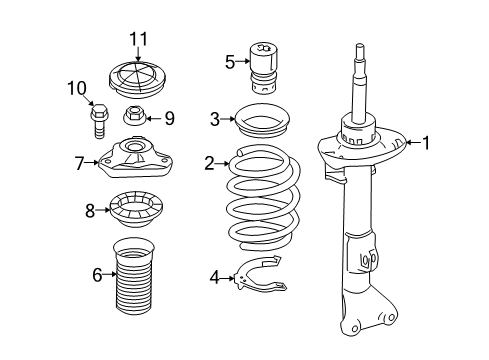 11
10
9
7
8
6
5
3
2
4
1