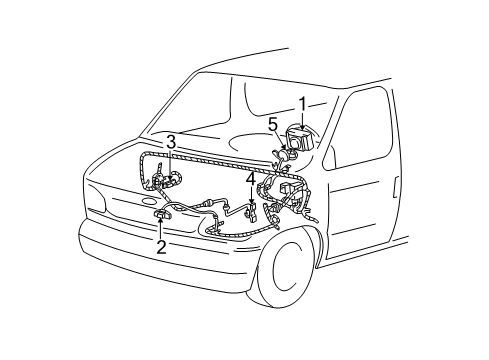 1
5
3
4
2