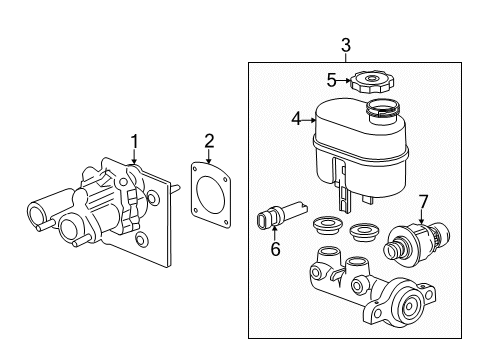 3
5
4
1
2
7
6