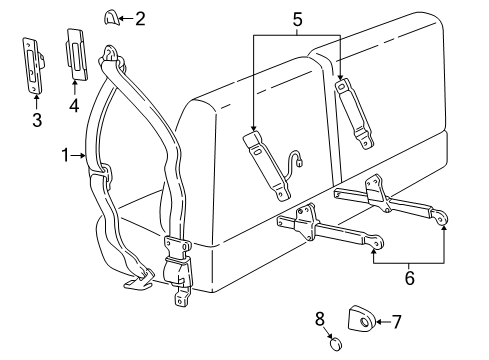 2
5
3
4
1
6
8
7