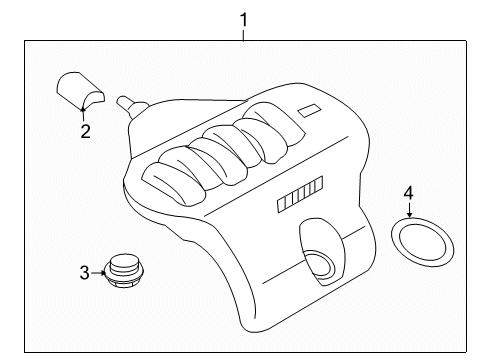 1
2
4
3