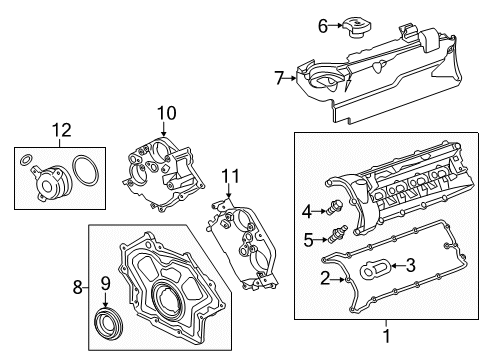 6
7
10
12
11
4
5
3
2
8
9
1