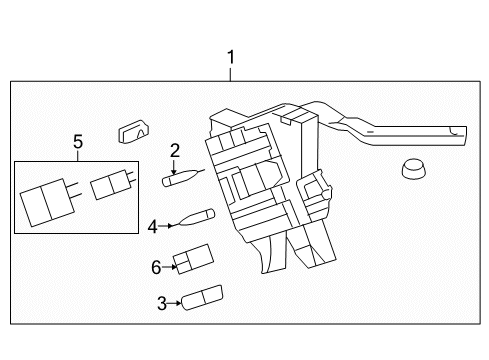 1
5
2
4
6
3