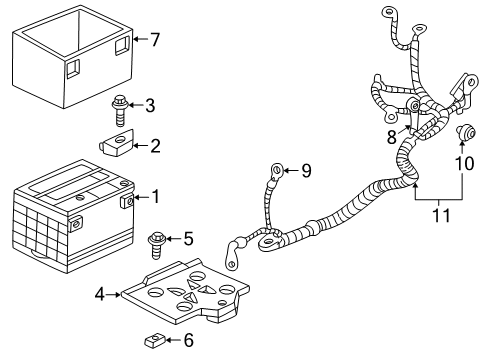 7
3
2
1
5
4
6
9
8
10
11