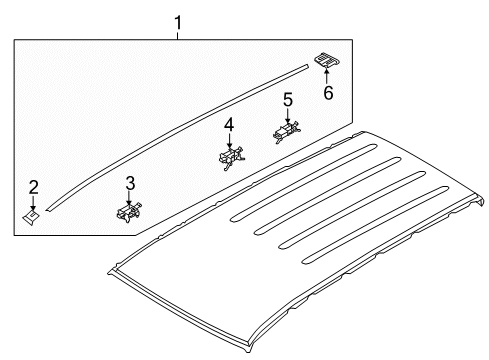 1
6
5
4
2
3