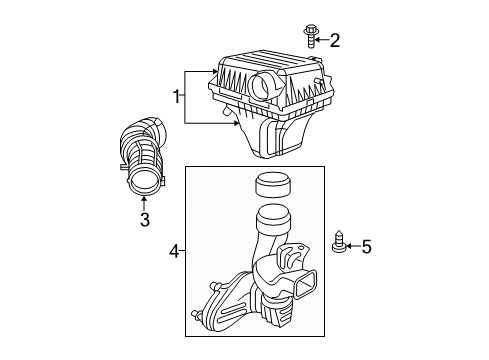 2
1
3
4
5