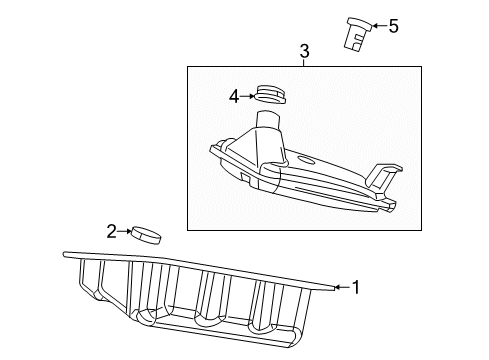 5
3
4
2
1