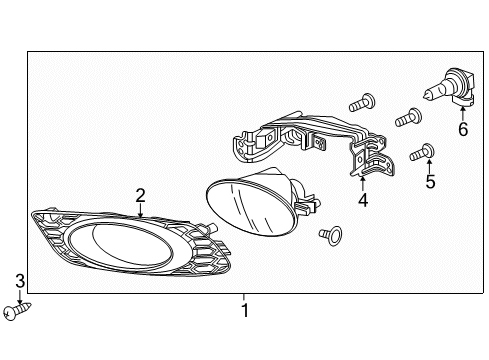 6
5
4
2
3
1