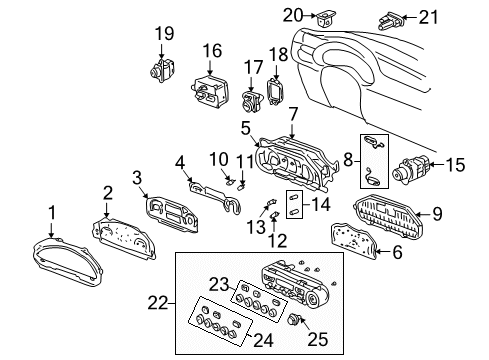 20
21
19
16
17
18
7
5
8
15
4
10
11
3
2
14
9
1
13
12
6
23
22
24
25