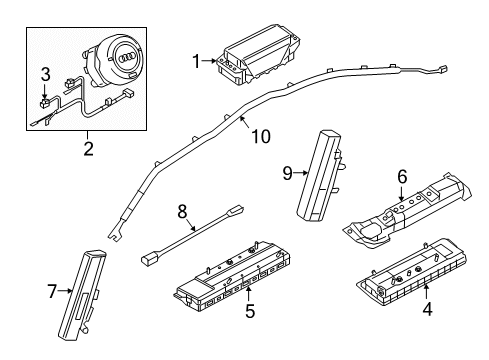 3
2
1
10
9
6
8
7
5
4