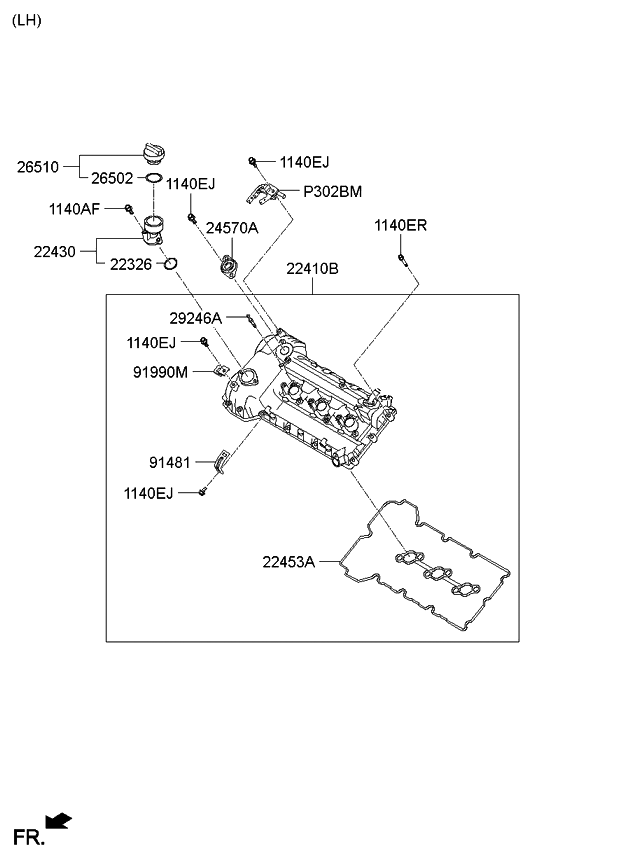 (LH)

26510
26502
1140EJ
1140EJ
P302BM
1140AF
24570A
1140ER
22430
22326
22410B
29246A
1140EJ
91990M
91481
1140EJ
22453A
FR.