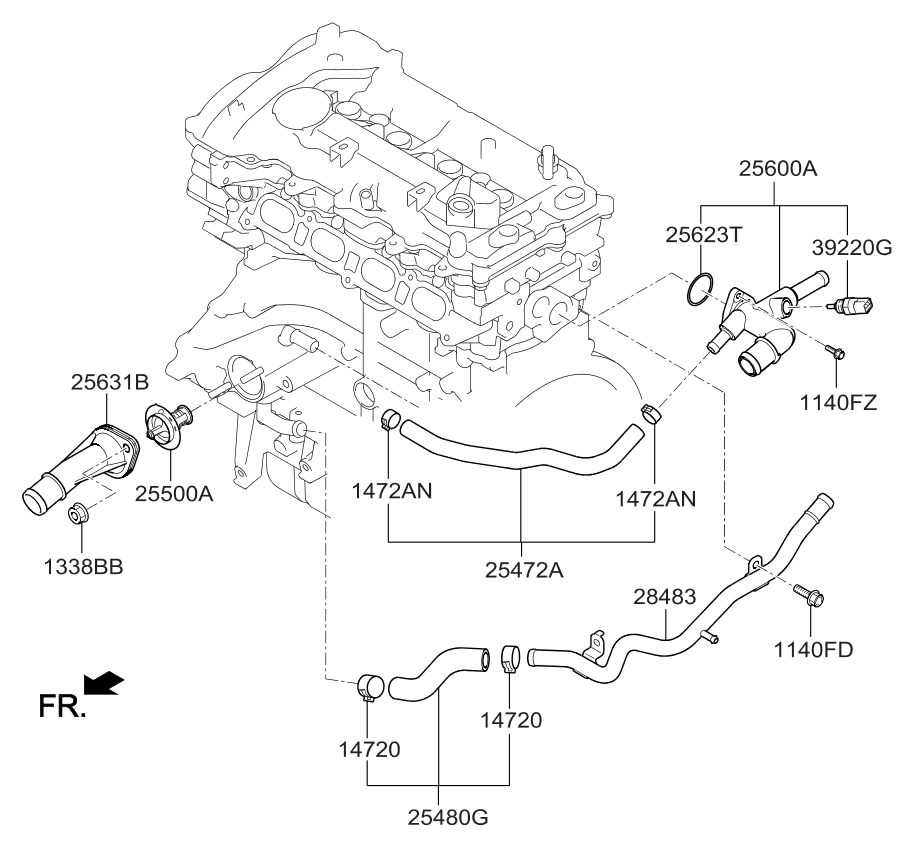 25600A
25623T
39220G
1140FZ
25631B
25500A
1338BB
1472AN
1472AN
25472A
28483
1140FD
FR.
14720
14720
25480G