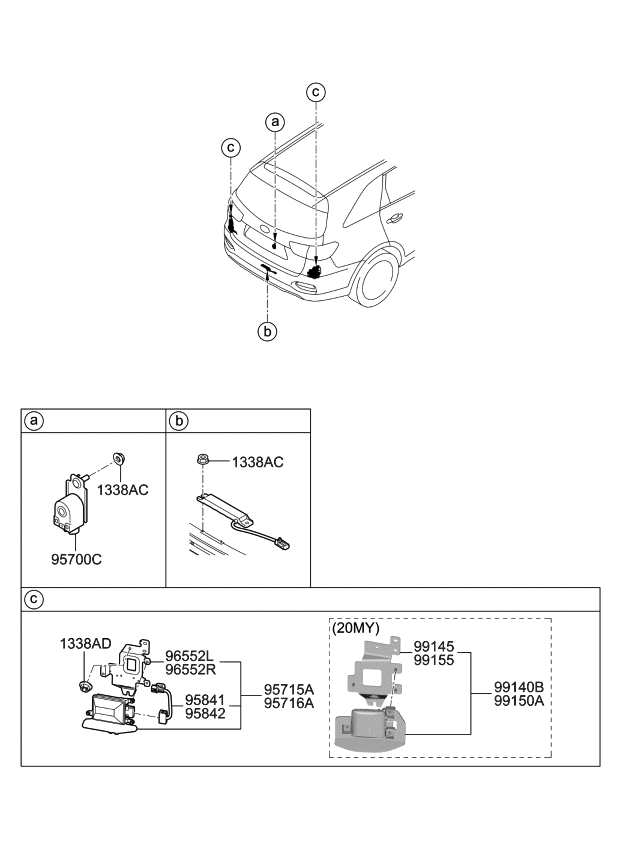 c
a
c
b

a
1338AC
95700C

b
1338AC

c
1338AD
96552L
96552R
95841
95842
95715A
95716A

(20MY)
99145
99155
99140B
99150A