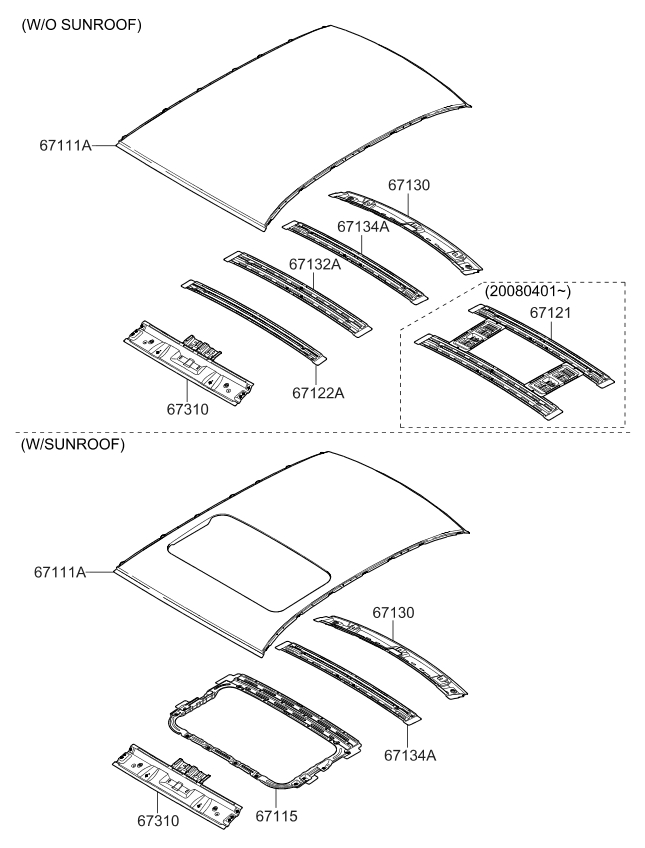 (W/O SUNROOF)

67111A

67130

67134A

67132A

(20080401~)

67121

67310

67122A

(W/SUNROOF)

67111A

67130

67134A

67310

67115