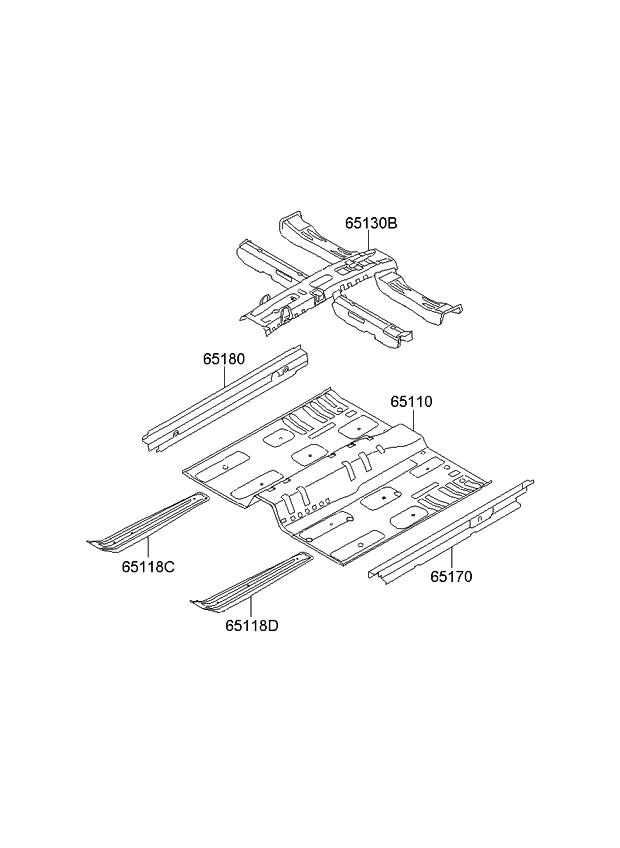 65130B

65180

65110

65118C

65170

65118D